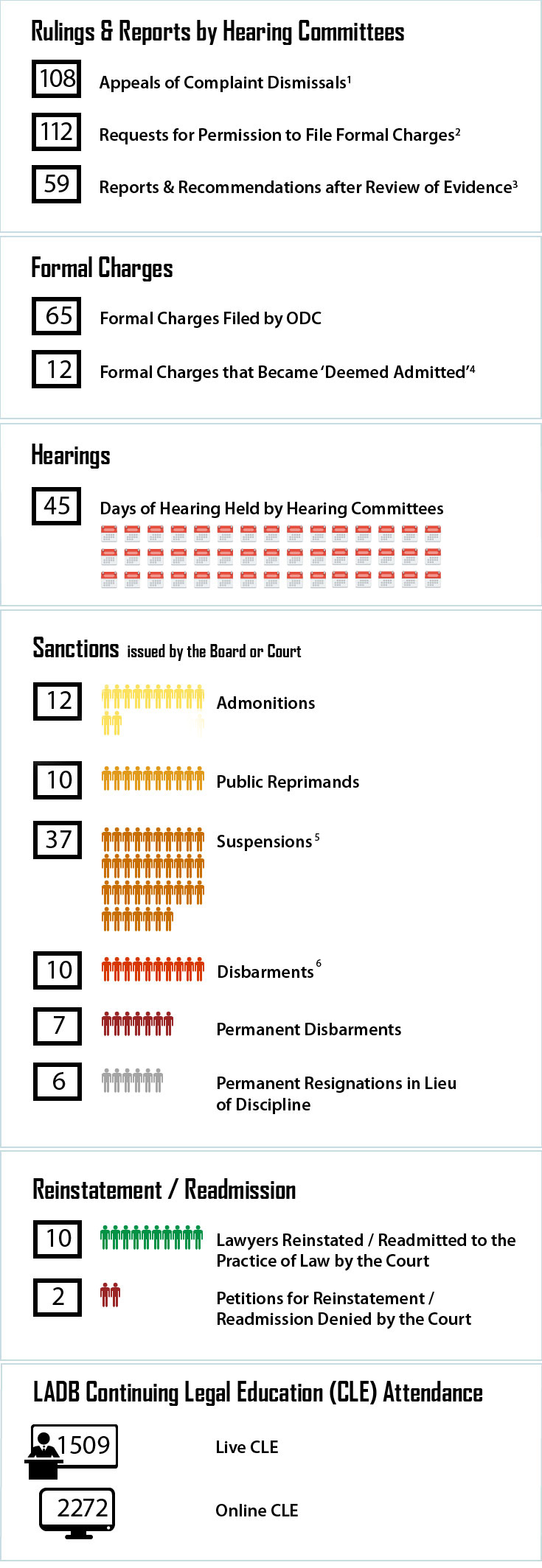 Rulings & Reports by Hearing Committees

108 Appeals of Complaint Dismissals$^1$

112 Requests for Permission to File Formal Charges$^2$

59 Reports & Recommendations after Review of Evidence$^3$

Formal Charges

65 Formal Charges Filed by ODC

12 Formal Charges that Became 'Deemed Admitted'$^4$

Hearings

45 Days of Hearing Held by Hearing Committees

Sanctions issued by the Board or Court

12 Admonitions

10 Public Reprimands

37 Suspensions$^5$

10 Disbarments$^6$

7 Permanent Disbarments

6 Permanent Resignations in Lieu of Discipline

Reinstatement / Readmission

10 Lawyers Reinstated / Readmitted to the Practice of Law by the Court

2 Petitions for Reinstatement / Readmission Denied by the Court

LADB Continuing Legal Education (CLE) Attendance

1509 Live CLE

2272 Online CLE